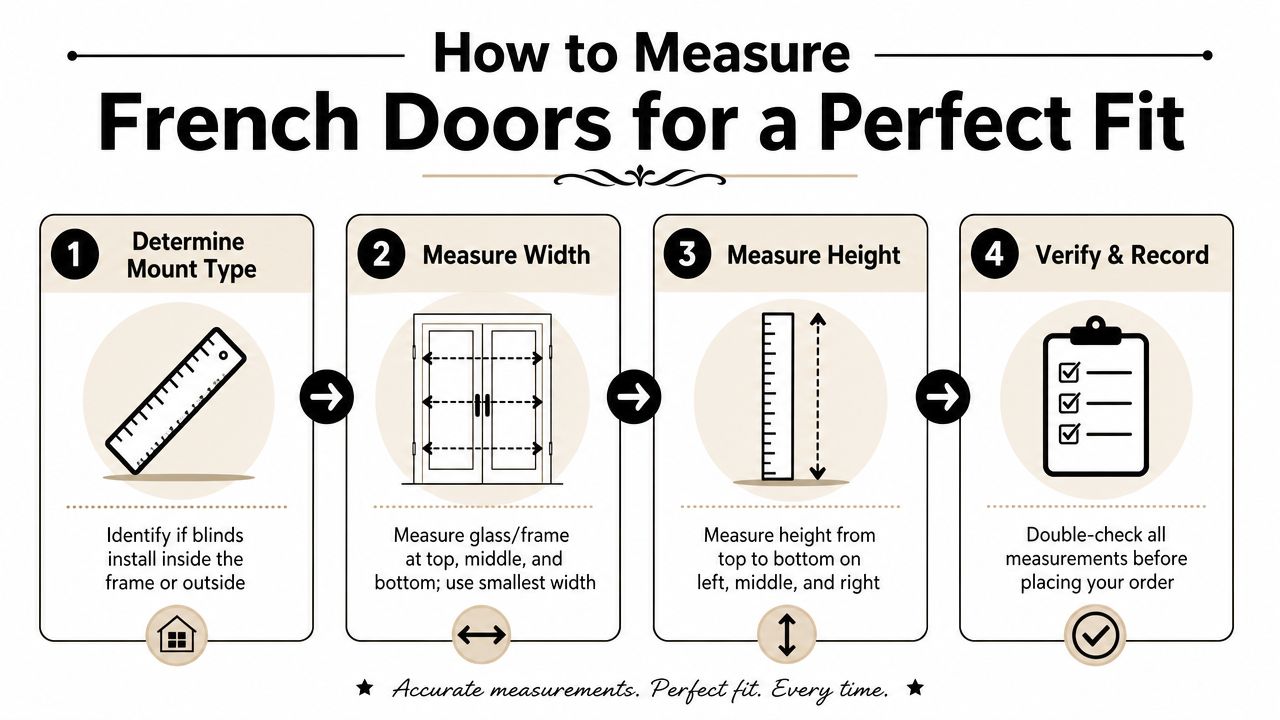 How to Measure
French Doors for a Perfect Fit

1 Determine Mount Type

Identify if blinds install inside the frame or outside

2 Measure Width

Measure glass/frame at top, middle, and bottom; use smallest width

3 Measure Height

Measure height from top to bottom on left, middle, and right

4 Verify & Record

Double-check all measurements before placing your order

★ Accurate measurements. Perfect fit. Every time. ★